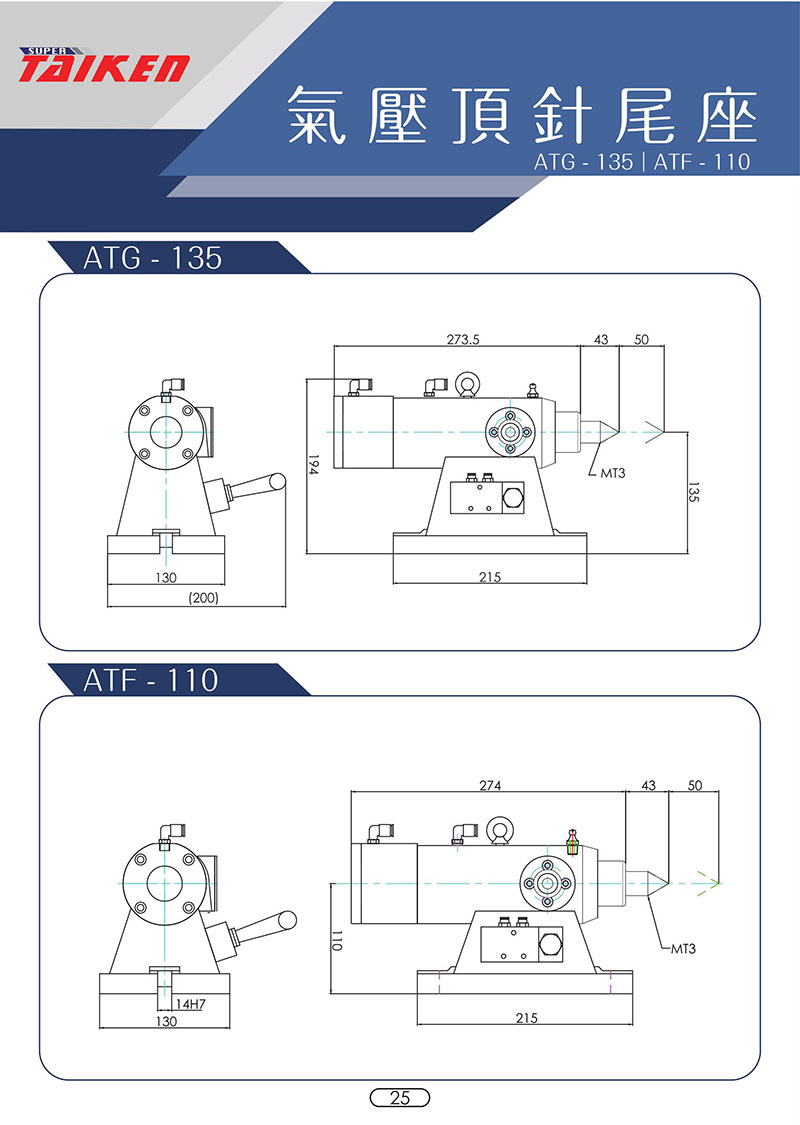 SUPER TAIKEN

氣壓頂針尾座
ATG - 135 | ATF - 110

ATG - 135

273.5
43
50
194
MT3
135
130
(200)
215

ATF - 110

274
43
50
110
MT3
14H7
130
215

25